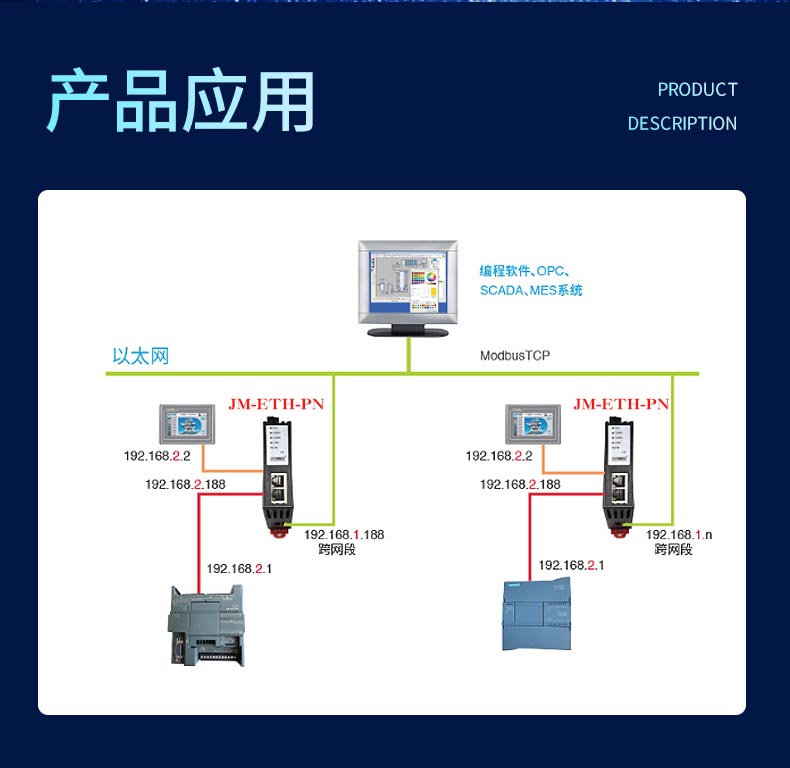 产品应用

PRODUCT
DESCRIPTION

编程软件、OPC、
SCADA、MES系统

以太网

ModbusTCP

JM-ETH-PN

192.168.2.2

192.168.2.188

192.168.1.188
跨网段

192.168.2.1

JM-ETH-PN

192.168.2.2

192.168.2.188

192.168.1.n
跨网段

192.168.2.1